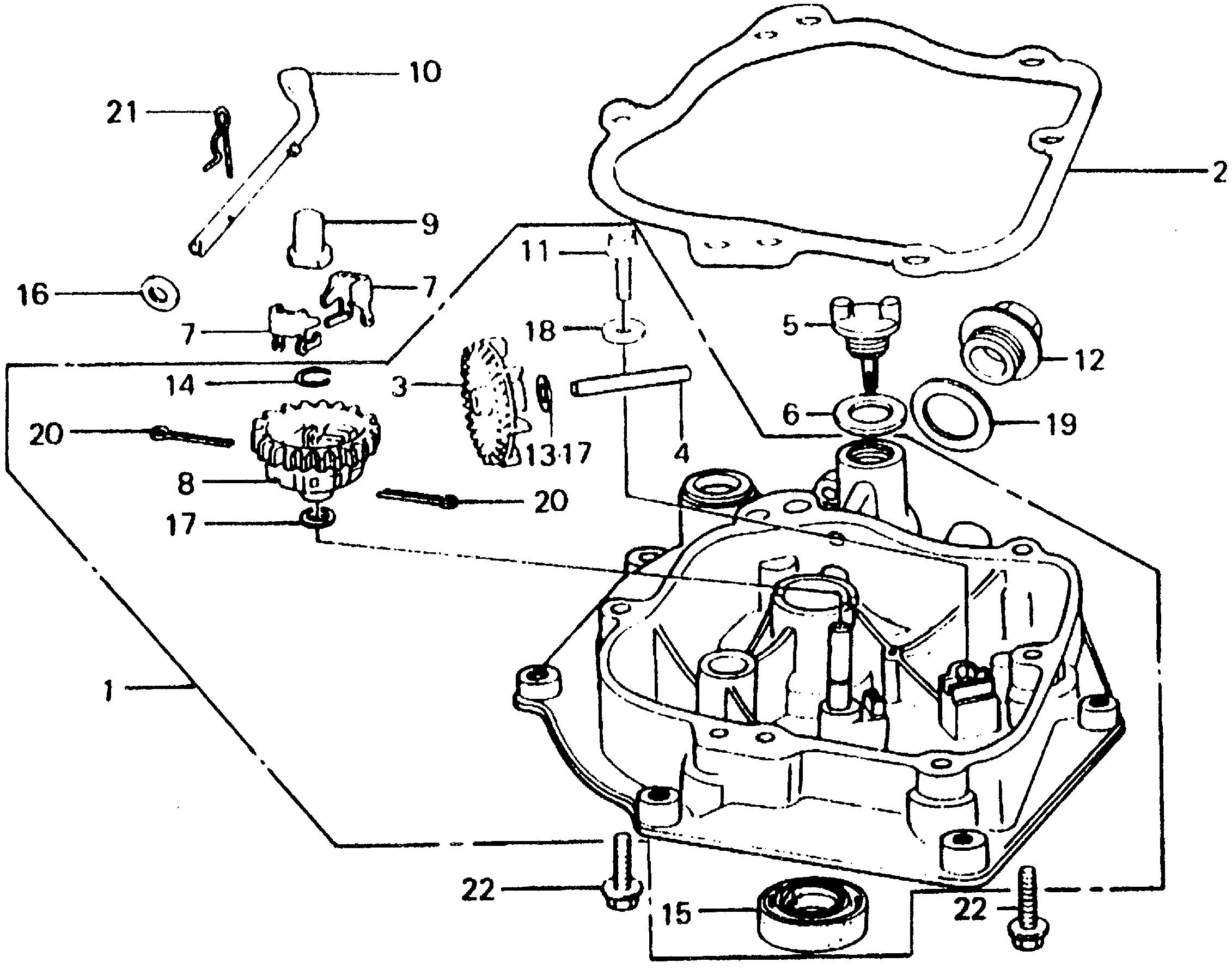 10
21
2
9
11
16
7
7
18
5
12
14
3
6
19
20
13·17
4
8
20
17
1
22
15
22