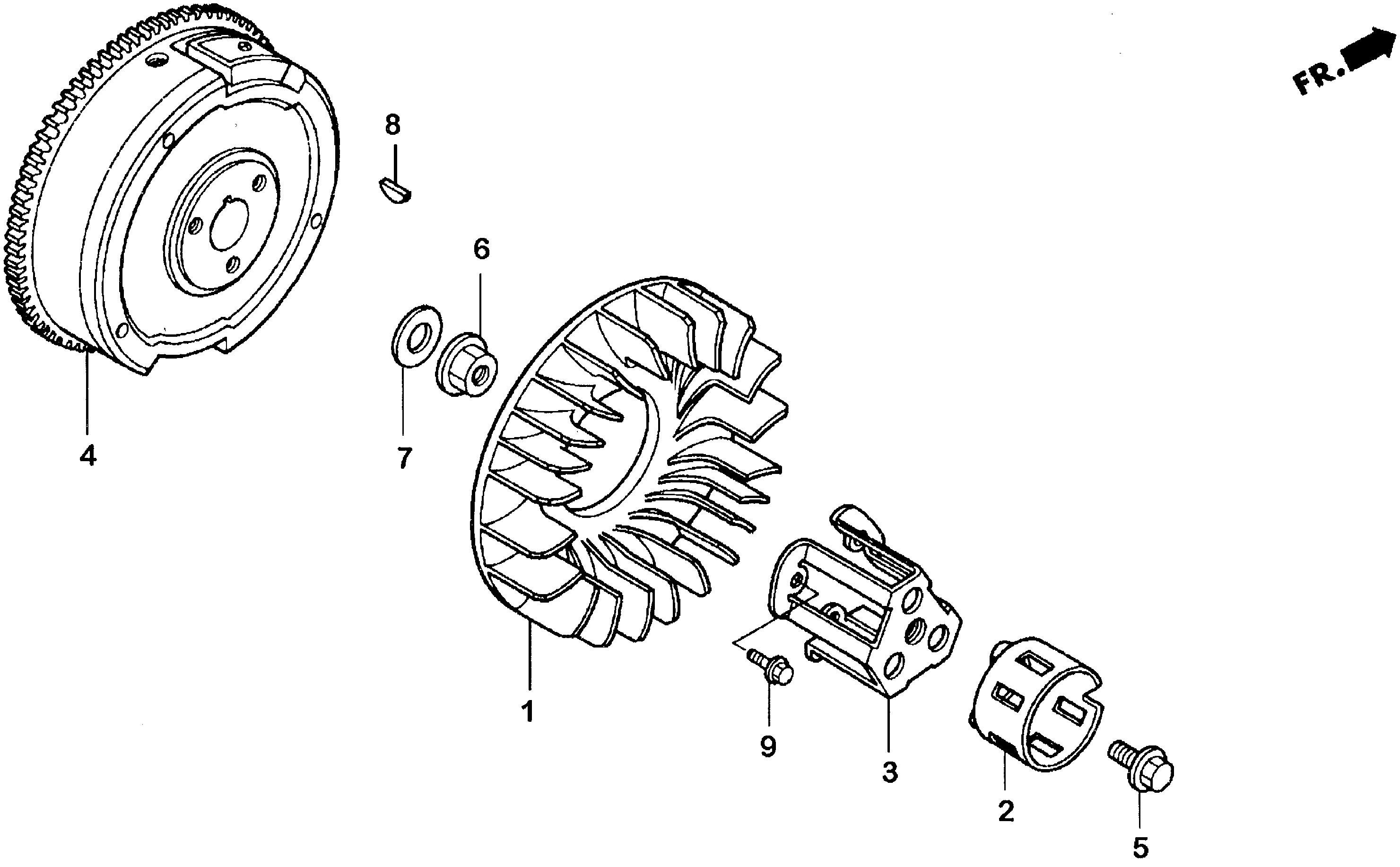 FR.

8

6

4

7

1

9

3

2

5